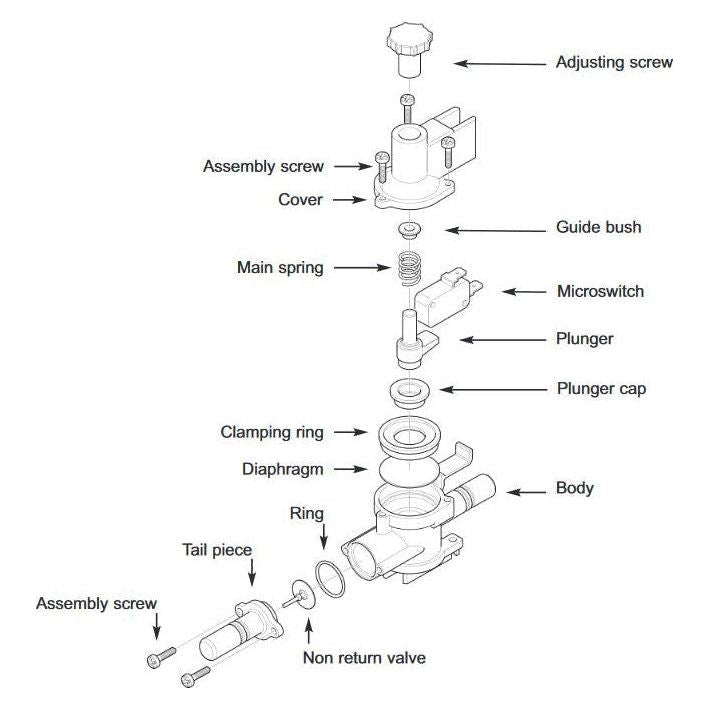 Adjusting screw

Assembly screw

Cover

Guide bush

Main spring

Microswitch

Plunger

Plunger cap

Clamping ring

Diaphragm

Body

Ring

Tail piece

Assembly screw

Non return valve