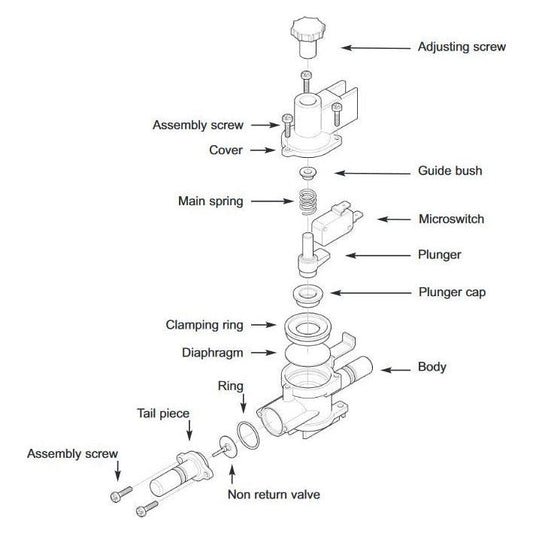 Adjusting screw

Assembly screw

Cover

Guide bush

Main spring

Microswitch

Plunger

Plunger cap

Clamping ring

Diaphragm

Body

Ring

Tail piece

Assembly screw

Non return valve