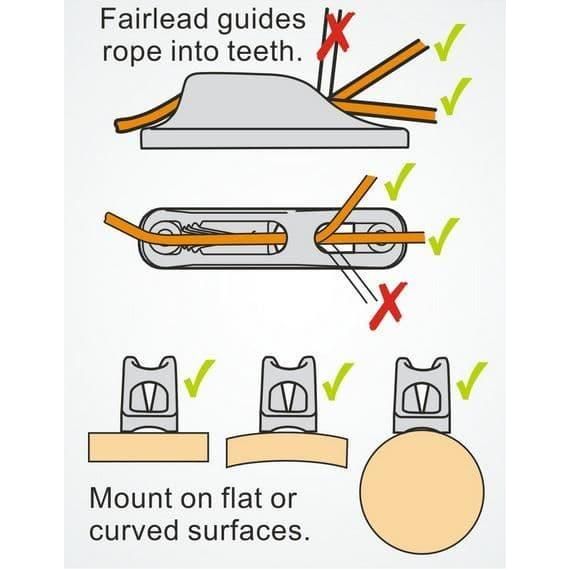 Fairlead guides rope into teeth.

Mount on flat or curved surfaces.