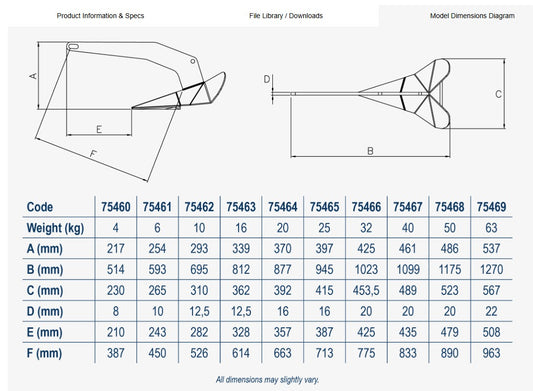 Product Information & Specs

File Library / Downloads

Model Dimensions Diagram

A

E

F

D

C

B

| Code | 75460 | 75461 | 75462 | 75463 | 75464 | 75465 | 75466 | 75467 | 75468 | 75469 |
|---|---|---|---|---|---|---|---|---|---|---|
| Weight (kg) | 4 | 6 | 10 | 16 | 20 | 25 | 32 | 40 | 50 | 63 |
| A (mm) | 217 | 254 | 293 | 339 | 370 | 397 | 425 | 461 | 486 | 537 |
| B (mm) | 514 | 593 | 695 | 812 | 877 | 945 | 1023 | 1099 | 1175 | 1270 |
| C (mm) | 230 | 265 | 310 | 362 | 392 | 415 | 453,5 | 489 | 523 | 567 |
| D (mm) | 8 | 10 | 12,5 | 12,5 | 16 | 16 | 20 | 20 | 20 | 22 |
| E (mm) | 210 | 243 | 282 | 328 | 357 | 387 | 425 | 435 | 479 | 508 |
| F (mm) | 387 | 450 | 526 | 614 | 663 | 713 | 775 | 833 | 890 | 963 |

All dimensions may slightly vary.