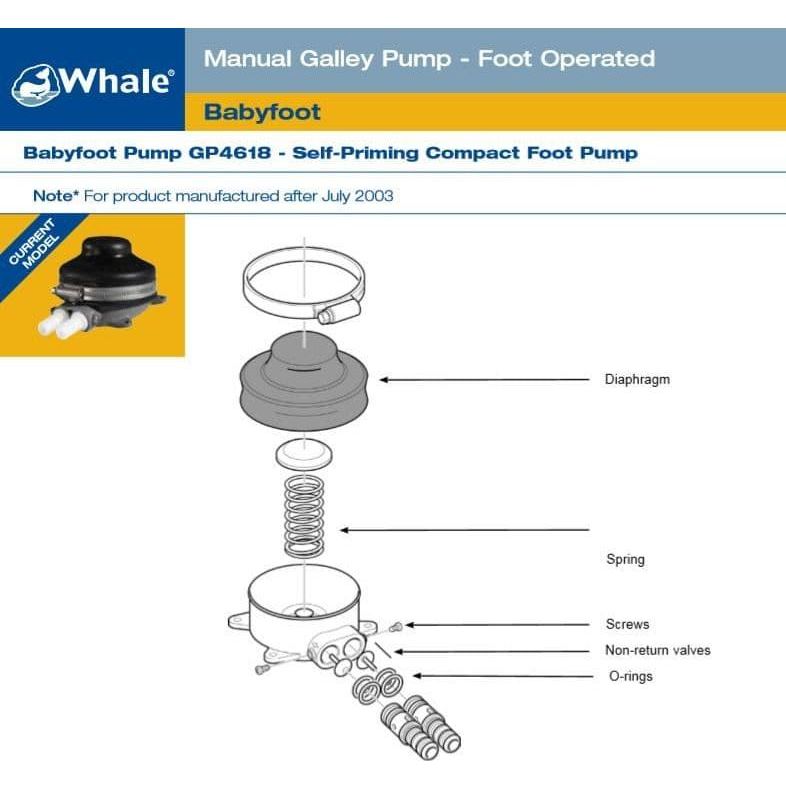 Whale®

Manual Galley Pump - Foot Operated

Babyfoot

Babyfoot Pump GP4618 - Self-Priming Compact Foot Pump

Note* For product manufactured after July 2003

CURRENT MODEL

Diaphragm

Spring

Screws

Non-return valves

O-rings